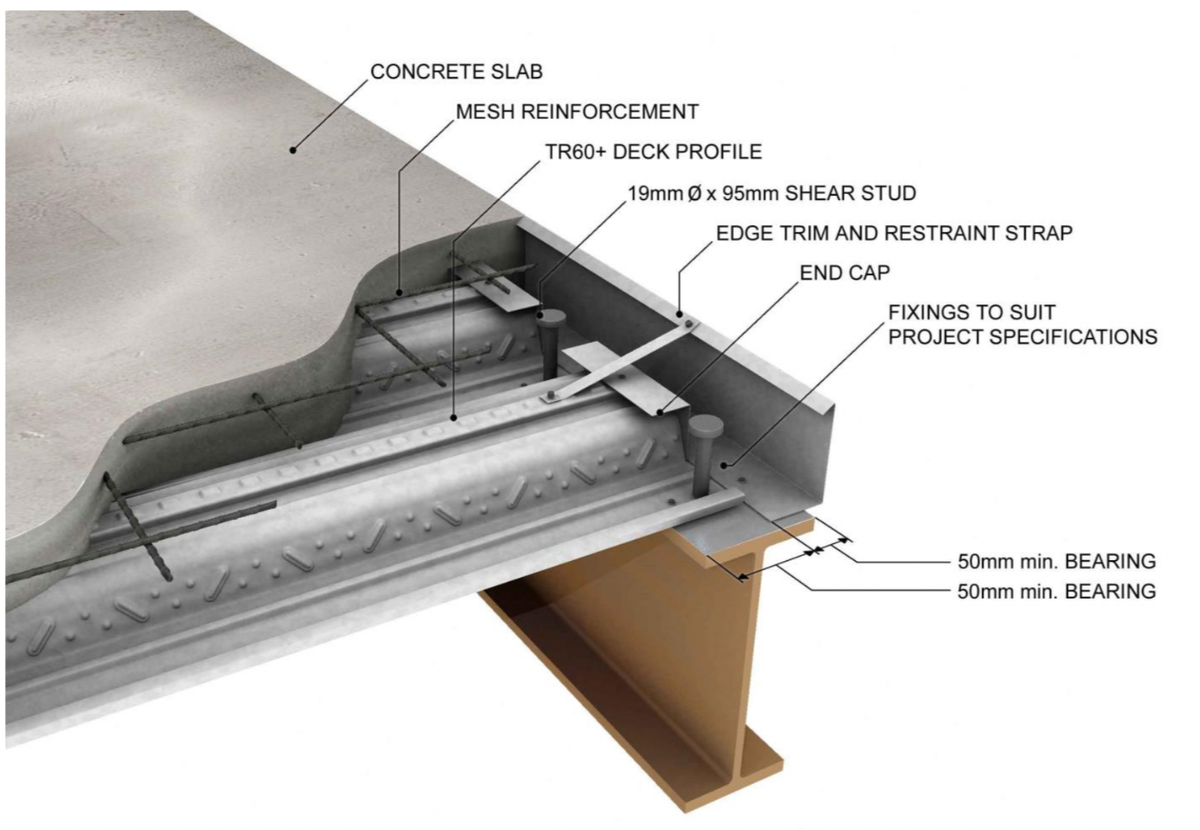 CONCRETE SLAB
MESH REINFORCEMENT
TR60+ DECK PROFILE
19mm Ø x 95mm SHEAR STUD
EDGE TRIM AND RESTRAINT STRAP
END CAP
FIXINGS TO SUIT PROJECT SPECIFICATIONS
50mm min. BEARING
50mm min. BEARING